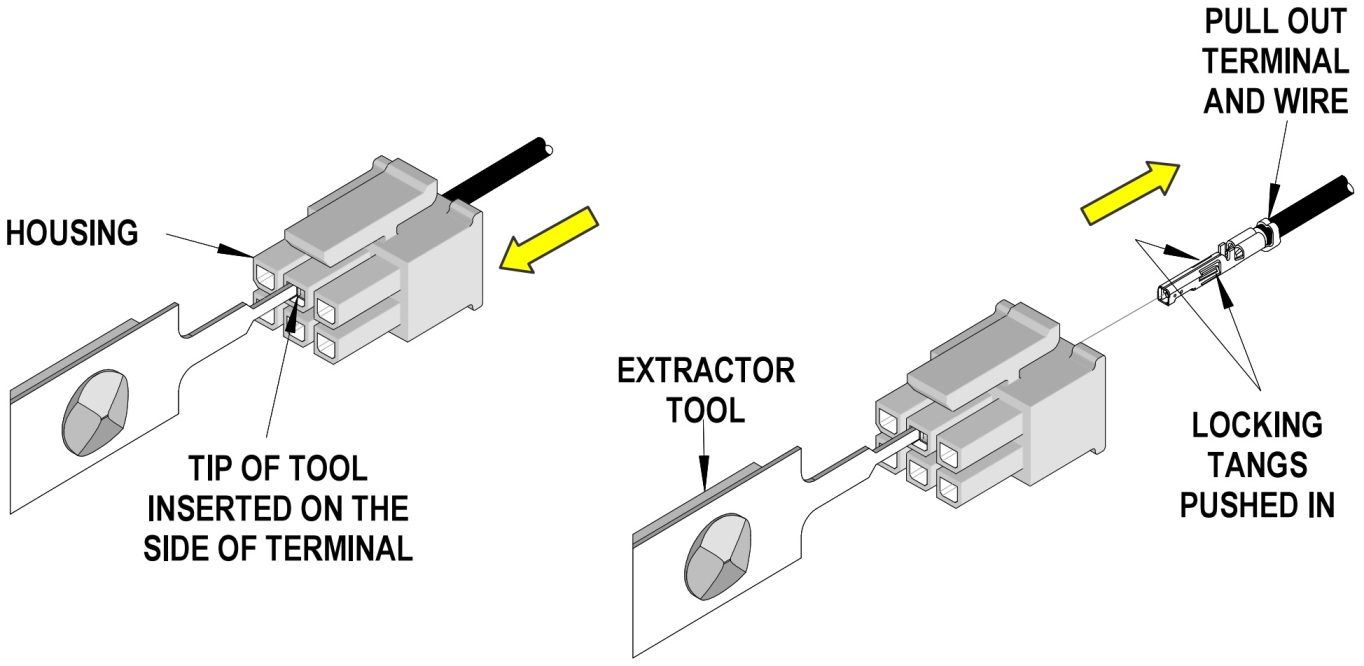 HOUSING

TIP OF TOOL INSERTED ON THE SIDE OF TERMINAL

PULL OUT TERMINAL AND WIRE

EXTRACTOR TOOL

LOCKING TANGS PUSHED IN